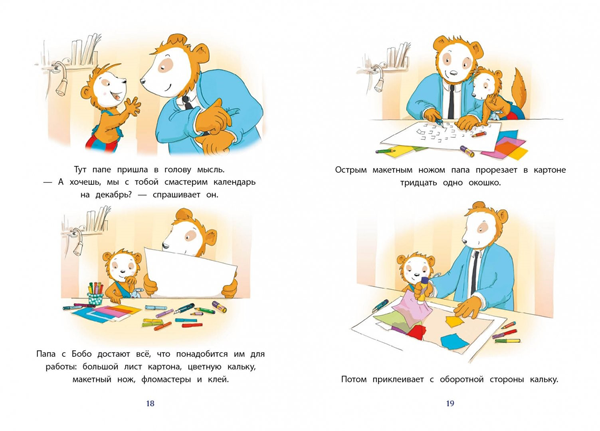 Тут папе пришла в голову мысль.
— А хочешь, мы с тобой смастерим календарь на декабрь? — спрашивает он.

Папа с Бобо достают всё, что понадобится им для работы: большой лист картона, цветную кальку, макетный нож, фломастеры и клей.

18

Острым макетным ножом папа прорезает в картоне тридцать одно окошко.

Потом приклеивает с оборотной стороны кальку.

19