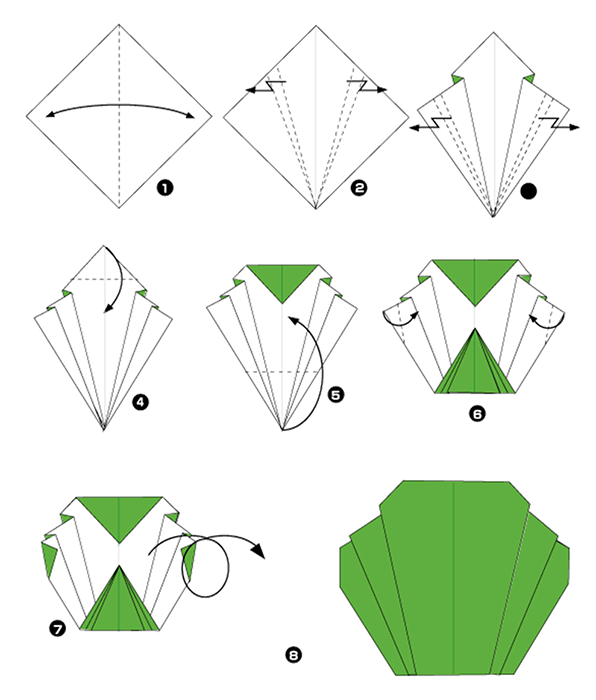 1
2
4
5
6
7
8