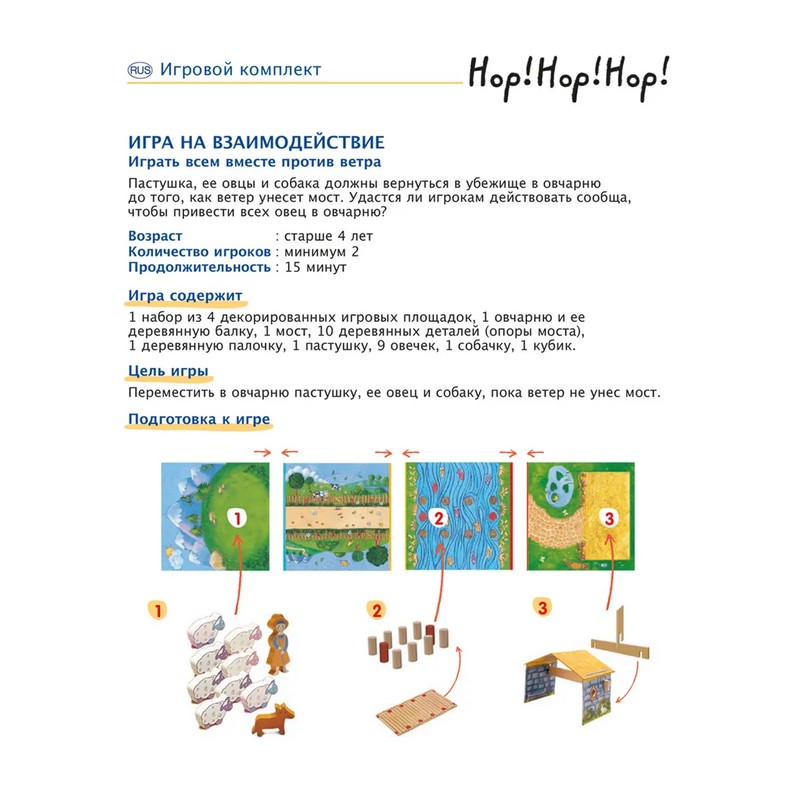 RUS Игровой комплект

Hop!Hop!Hop!

ИГРА НА ВЗАИМОДЕЙСТВИЕ
Играть всем вместе против ветра

Пастушка, ее овцы и собака должны вернуться в убежище в овчарню до того, как ветер унесет мост. Удастся ли игрокам действовать сообща, чтобы привести всех овец в овчарню?

Возраст : старше 4 лет
Количество игроков : минимум 2
Продолжительность : 15 минут

Игра содержит

1 набор из 4 декорированных игровых площадок, 1 овчарню и ее деревянную балку, 1 мост, 10 деревянных деталей (опоры моста), 1 деревянную палочку, 1 пастушку, 9 овечек, 1 собачку, 1 кубик.

Цель игры

Переместить в овчарню пастушку, ее овец и собаку, пока ветер не унес мост.

Подготовка к игре

1

2

3

1

2

3