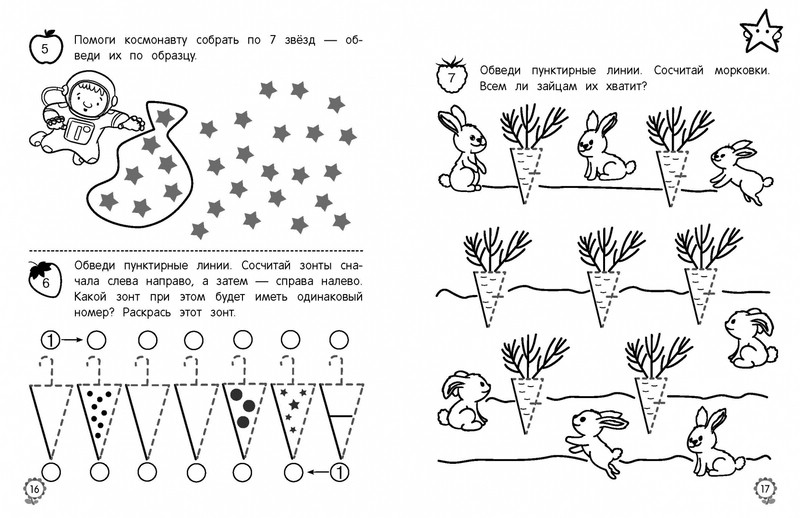 5 Помоги космонавту собрать по 7 звёзд — обведи их по образцу.

6 Обведи пунктирные линии. Сосчитай зонты сначала слева направо, а затем — справа налево. Какой зонт при этом будет иметь одинаковый номер? Раскрась этот зонт.

1

1

16

7 Обведи пунктирные линии. Сосчитай морковки. Всем ли зайцам их хватит?

17