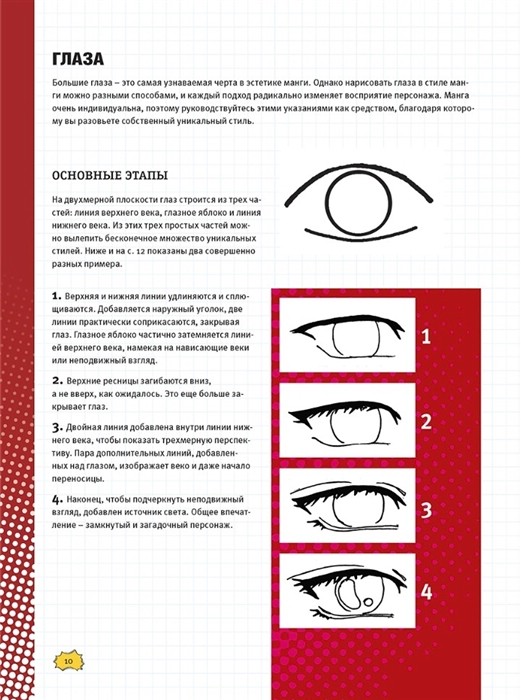 ГЛАЗА

Большие глаза – это самая узнаваемая черта в эстетике манги. Однако нарисовать глаза в стиле манги можно разными способами, и каждый подход радикально изменяет восприятие персонажа. Манга очень индивидуальна, поэтому руководствуйтесь этими указаниями как средством, благодаря которому вы разовьете собственный уникальный стиль.

ОСНОВНЫЕ ЭТАПЫ

На двухмерной плоскости глаз строится из трех частей: линия верхнего века, глазное яблоко и линия нижнего века. Из этих трех простых частей можно вылепить бесконечное множество уникальных стилей. Ниже и на с. 12 показаны два совершенно разных примера.

1. Верхняя и нижняя линии удлиняются и сплющиваются. Добавляется наружный уголок, две линии практически соприкасаются, закрывая глаз. Глазное яблоко частично затемняется линией верхнего века, намекая на нависающие веки или неподвижный взгляд.

2. Верхние ресницы загибаются вниз, а не вверх, как ожидалось. Это еще больше закрывает глаз.

3. Двойная линия добавлена внутри линии нижнего века, чтобы показать трехмерную перспективу. Пара дополнительных линий, добавленных над глазом, изображает веко и даже начало переносицы.

4. Наконец, чтобы подчеркнуть неподвижный взгляд, добавлен источник света. Общее впечатление – замкнутый и загадочный персонаж.

1

2

3

4

10