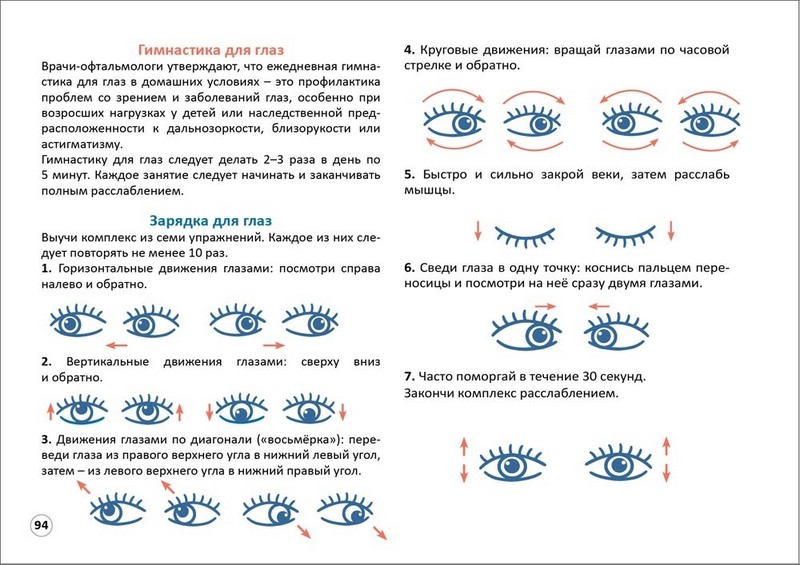 Гимнастика для глаз

Врачи-офтальмологи утверждают, что ежедневная гимнастика для глаз в домашних условиях – это профилактика проблем со зрением и заболеваний глаз, особенно при возросших нагрузках у детей или наследственной предрасположенности к дальнозоркости, близорукости или астигматизму.

Гимнастику для глаз следует делать 2–3 раза в день по 5 минут. Каждое занятие следует начинать и заканчивать полным расслаблением.

Зарядка для глаз

Выучи комплекс из семи упражнений. Каждое из них следует повторять не менее 10 раз.

1. Горизонтальные движения глазами: посмотри справа налево и обратно.

2. Вертикальные движения глазами: сверху вниз и обратно.

3. Движения глазами по диагонали («восьмёрка»): переведи глаза из правого верхнего угла в нижний левый угол, затем – из левого верхнего угла в нижний правый угол.

94

4. Круговые движения: вращай глазами по часовой стрелке и обратно.

5. Быстро и сильно закрой веки, затем расслабь мышцы.

6. Сведи глаза в одну точку: коснись пальцем переносицы и посмотри на неё сразу двумя глазами.

7. Часто поморгай в течение 30 секунд.
Закончи комплекс расслаблением.