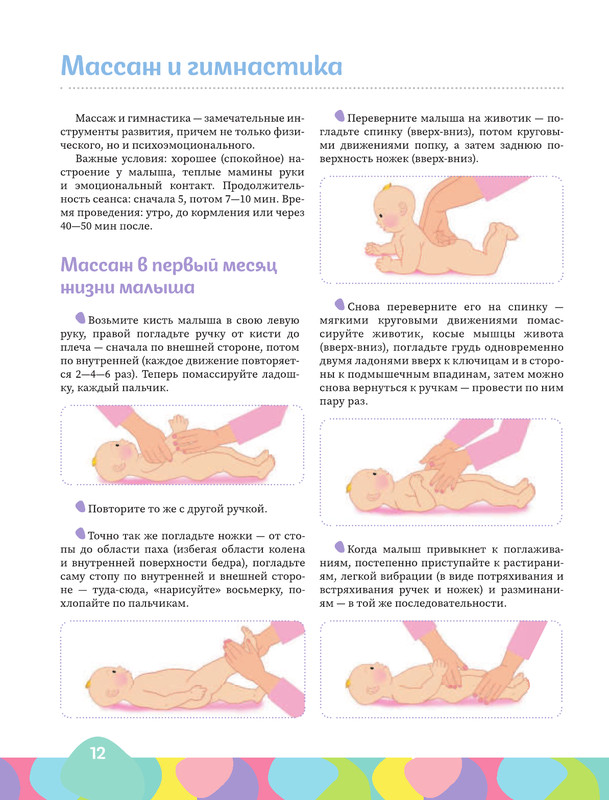 Массаж и гимнастика

Массаж и гимнастика — замечательные инструменты развития, причем не только физического, но и психоэмоционального.

Важные условия: хорошее (спокойное) настроение у малыша, теплые мамины руки и эмоциональный контакт. Продолжительность сеанса: сначала 5, потом 7—10 мин. Время проведения: утро, до кормления или через 40—50 мин после.

Массаж в первый месяц жизни малыша

Возьмите кисть малыша в свою левую руку, правой погладьте ручку от кисти до плеча — сначала по внешней стороне, потом по внутренней (каждое движение повторяется 2—4—6 раз). Теперь помассируйте ладошку, каждый пальчик.

Повторите то же с другой ручкой.

Точно так же погладьте ножки — от стопы до области паха (избегая области колена и внутренней поверхности бедра), погладьте саму стопу по внутренней и внешней стороне — туда-сюда, «нарисуйте» восьмерку, похлопайте по пальчикам.

Переверните малыша на животик — погладьте спинку (вверх-вниз), потом круговыми движениями попку, а затем заднюю поверхность ножек (вверх-вниз).

Снова переверните его на спинку — мягкими круговыми движениями помассируйте животик, косые мышцы живота (вверх-вниз), погладьте грудь одновременно двумя ладонями вверх к ключицам и в стороны к подмышечным впадинам, затем можно снова вернуться к ручкам — провести по ним пару раз.

Когда малыш привыкнет к поглаживаниям, постепенно приступайте к растираниям, легкой вибрации (в виде потряхивания и встряхивания ручек и ножек) и разминаниям — в той же последовательности.

12