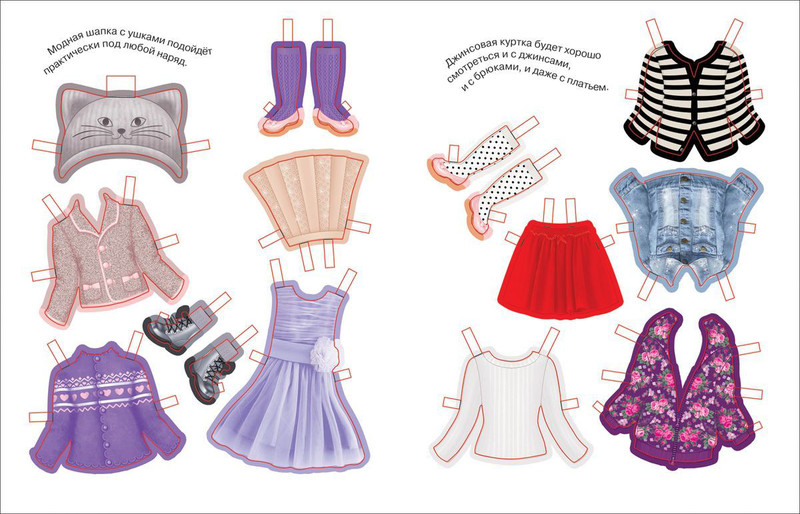 Модная шапка с ушками подойдёт практически под любой наряд.

Джинсовая куртка будет хорошо смотреться и с джинсами, и с брюками, и даже с платьем.