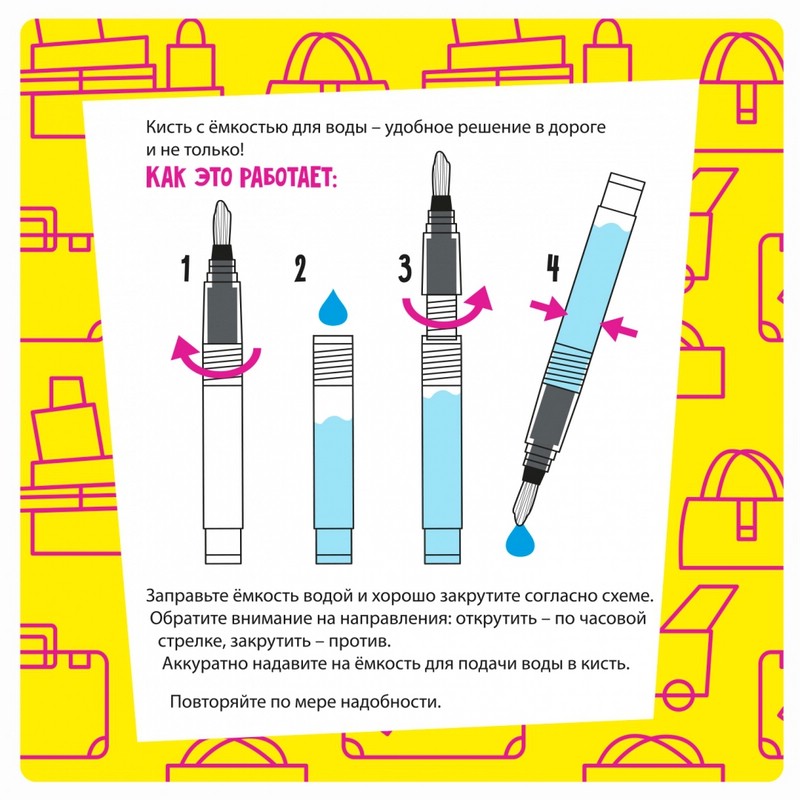 Кисть с ёмкостью для воды – удобное решение в дороге и не только!

КАК ЭТО РАБОТАЕТ:

1

2

3

4

Заправьте ёмкость водой и хорошо закрутите согласно схеме. Обратите внимание на направления: открутить – по часовой стрелке, закрутить – против. Аккуратно надавите на ёмкость для подачи воды в кисть.

Повторяйте по мере надобности.